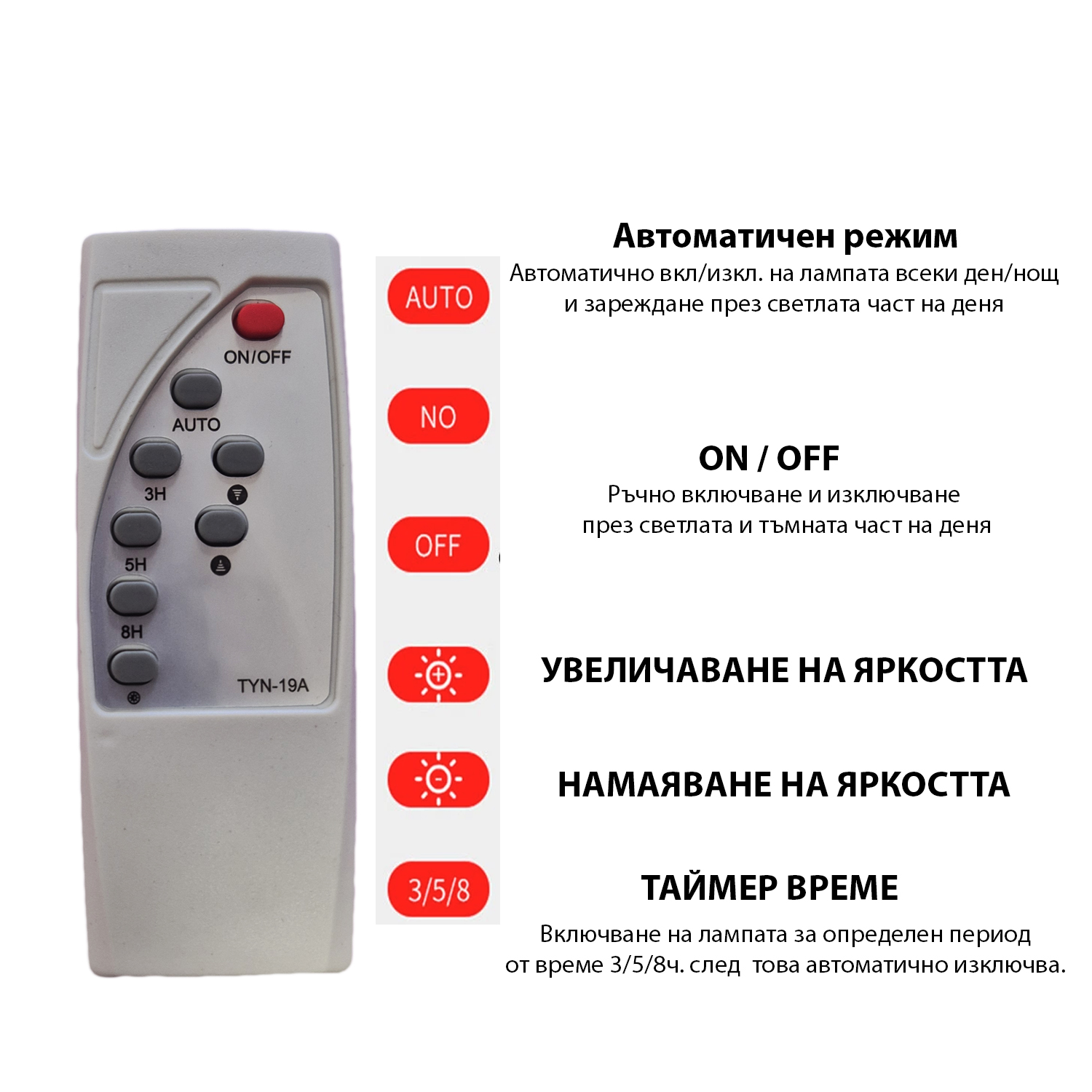 ON/OFF

AUTO

3H

5H

8H

TYN-19A

AUTO

NO

OFF

3/5/8

Автоматичен режим

Автоматично вкл/изкл. на лампата всеки ден/нощ и зареждане през светлата част на деня

ON / OFF

Ръчно включване и изключване през светлата и тъмната част на деня

УВЕЛИЧАВАНЕ НА ЯРКОСТТА

НАМАЯВАНЕ НА ЯРКОСТТА

ТАЙМЕР ВРЕМЕ

Включване на лампата за определен период от време 3/5/8ч. след това автоматично изключва.