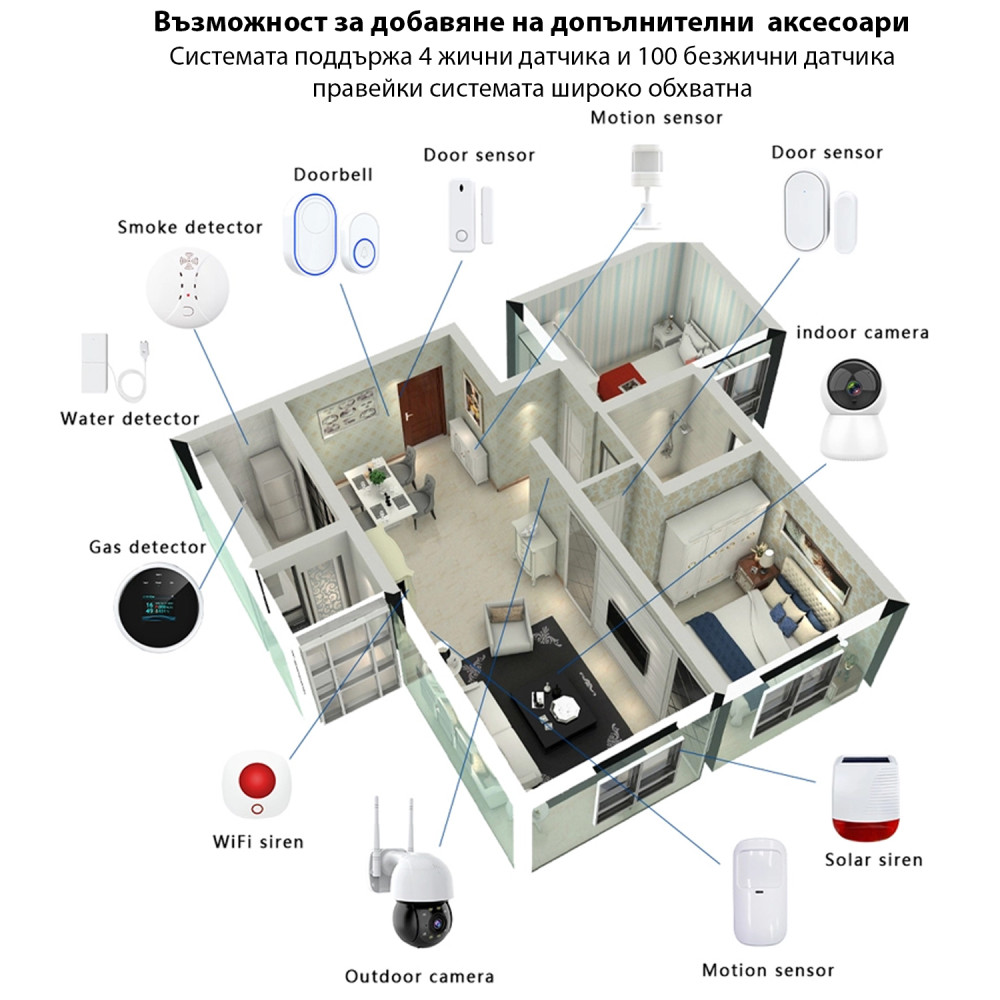 Възможност за добавяне на допълнителни аксесоари
Системата поддържа 4 жични датчика и 100 безжични датчика правейки системата широко обхватна

Motion sensor

Door sensor

Door sensor

Doorbell

Smoke detector

indoor camera

Water detector

Gas detector

WiFi siren

Solar siren

Outdoor camera

Motion sensor